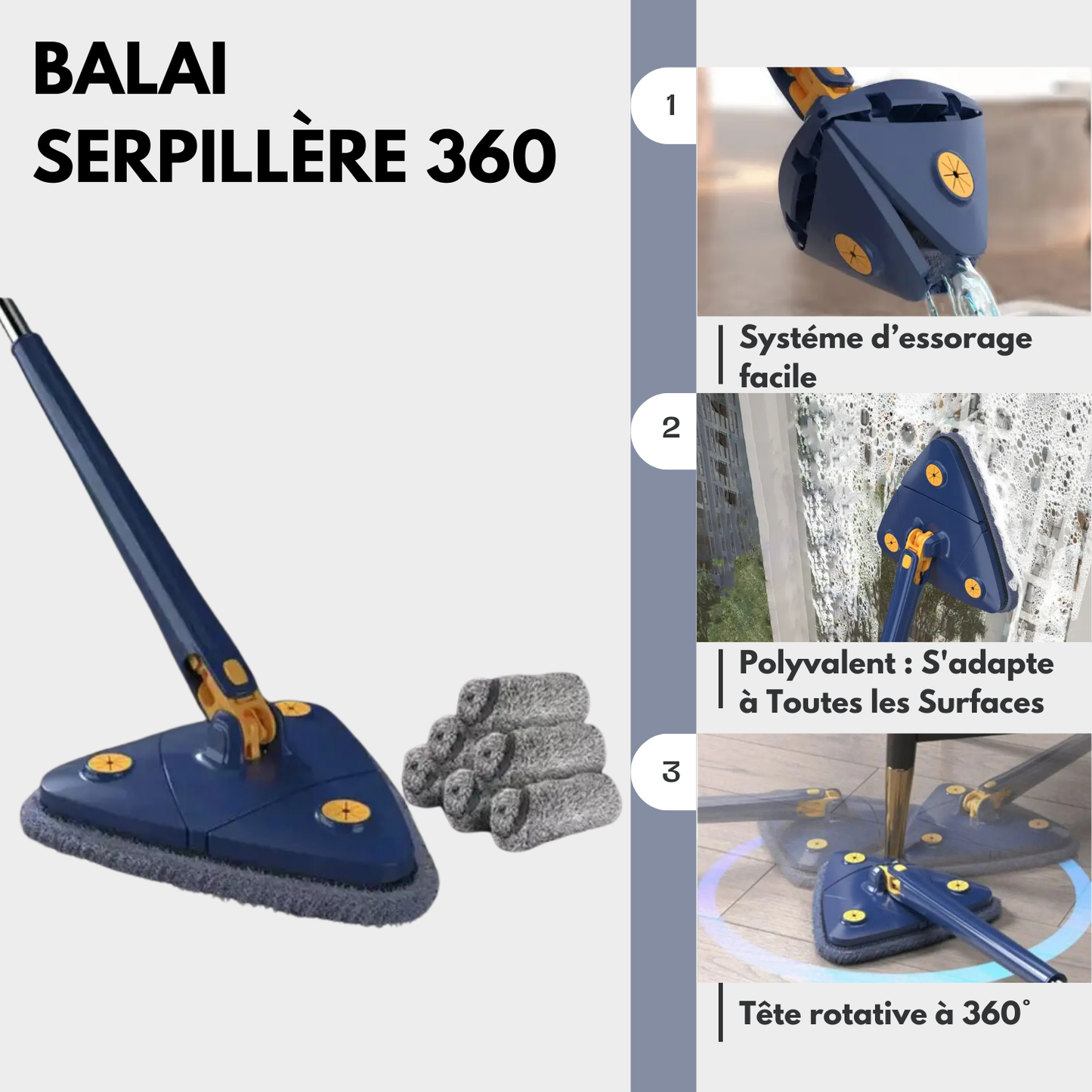 BALAI SERPILLÈRE 360

1

Systéme d’essorage facile

2

Polyvalent : S'adapte à Toutes les Surfaces

3

Tête rotative à 360°