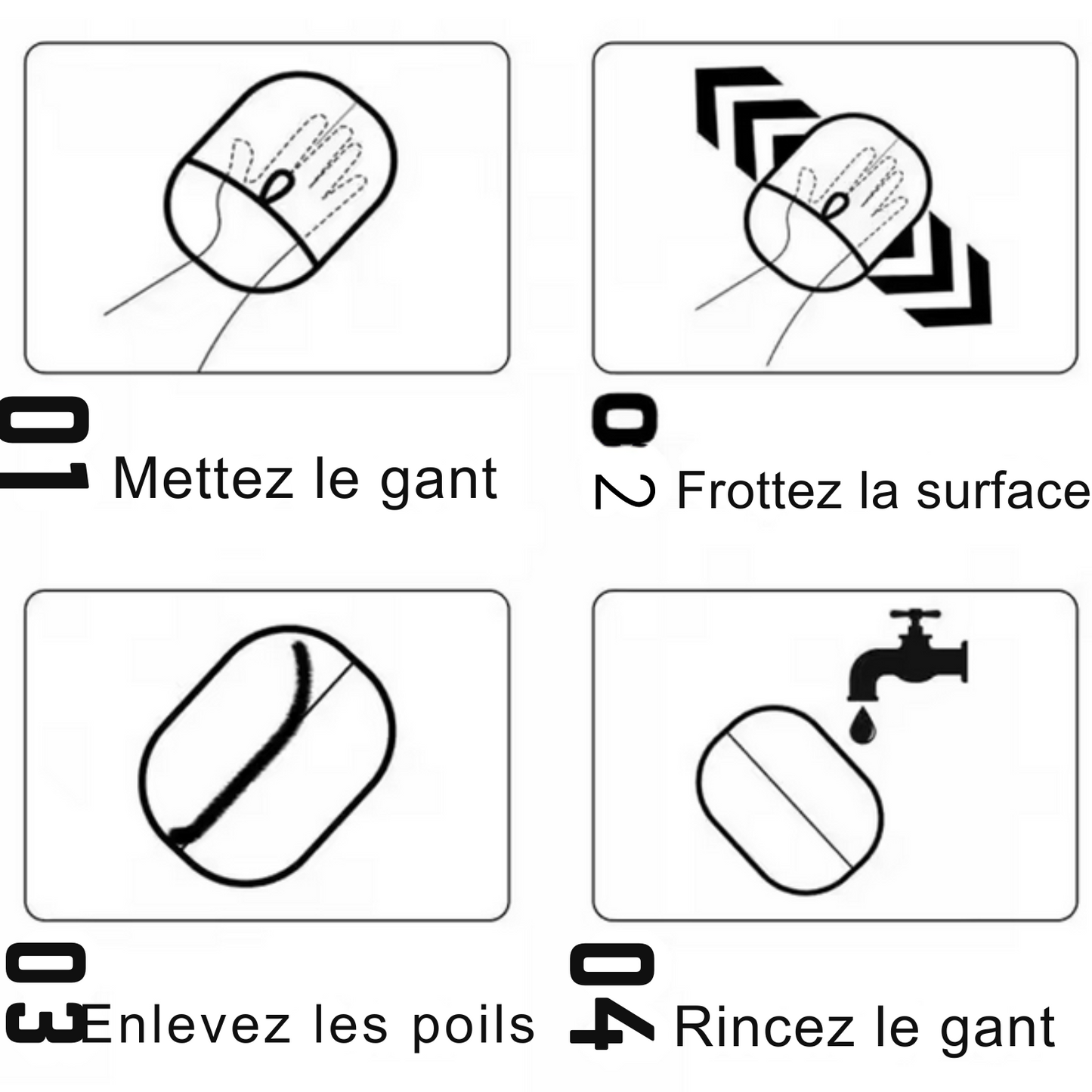 01 Mettez le gant

02 Frottez la surface

03 Enlevez les poils

04 Rincez le gant