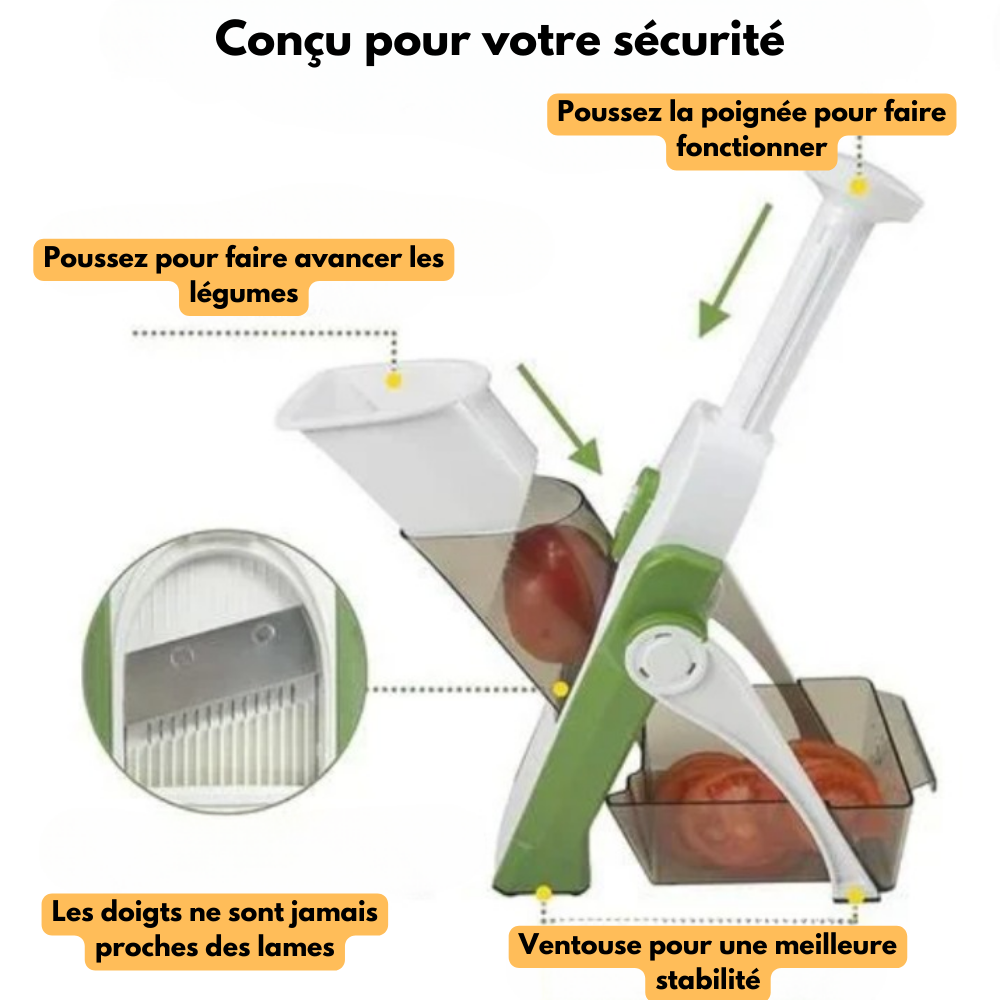 Conçu pour votre sécurité

Poussez la poignée pour faire fonctionner

Poussez pour faire avancer les légumes

Les doigts ne sont jamais proches des lames

Ventouse pour une meilleure stabilité