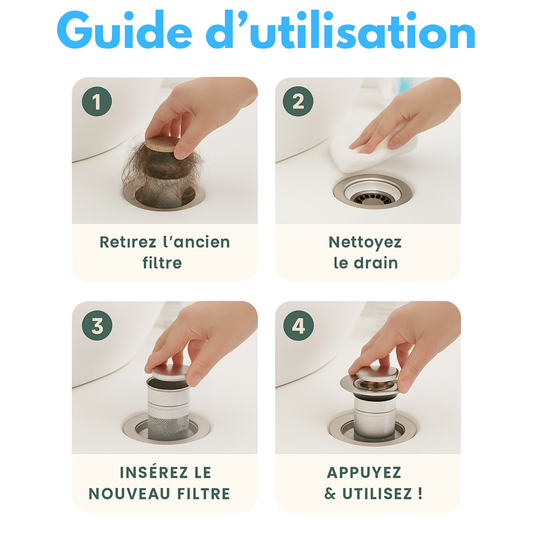 Guide d’utilisation

1

Retirez l’ancien filtre

2

Nettoyez le drain

3

INSÉREZ LE NOUVEAU FILTRE

4

APPUYEZ & UTILISEZ !